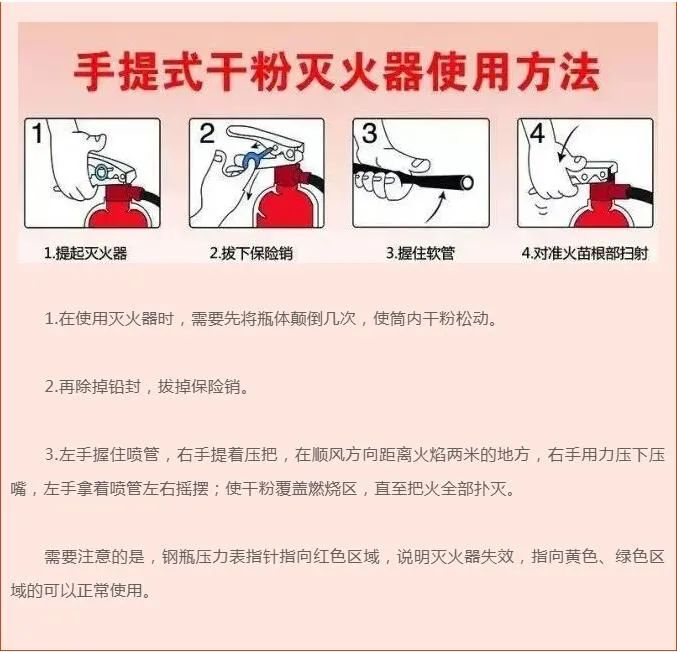 手提式干粉灭火器使用方法

1

2

3

4

1.提起灭火器

2.拔下保险销

3.握住软管

4.对准火苗根部扫射

1.在使用灭火器时，需要先将瓶体颠倒几次，使筒内干粉松动。

2.再除掉铅封，拔掉保险销。

3.左手握住喷管，右手提着压把，在顺风方向距离火焰两米的地方，右手用力压下压嘴，左手拿着喷管左右摇摆；使干粉覆盖燃烧区，直至把火全部扑灭。

需要注意的是，钢瓶压力表指针指向红色区域，说明灭火器失效，指向黄色、绿色区域的可以正常使用。